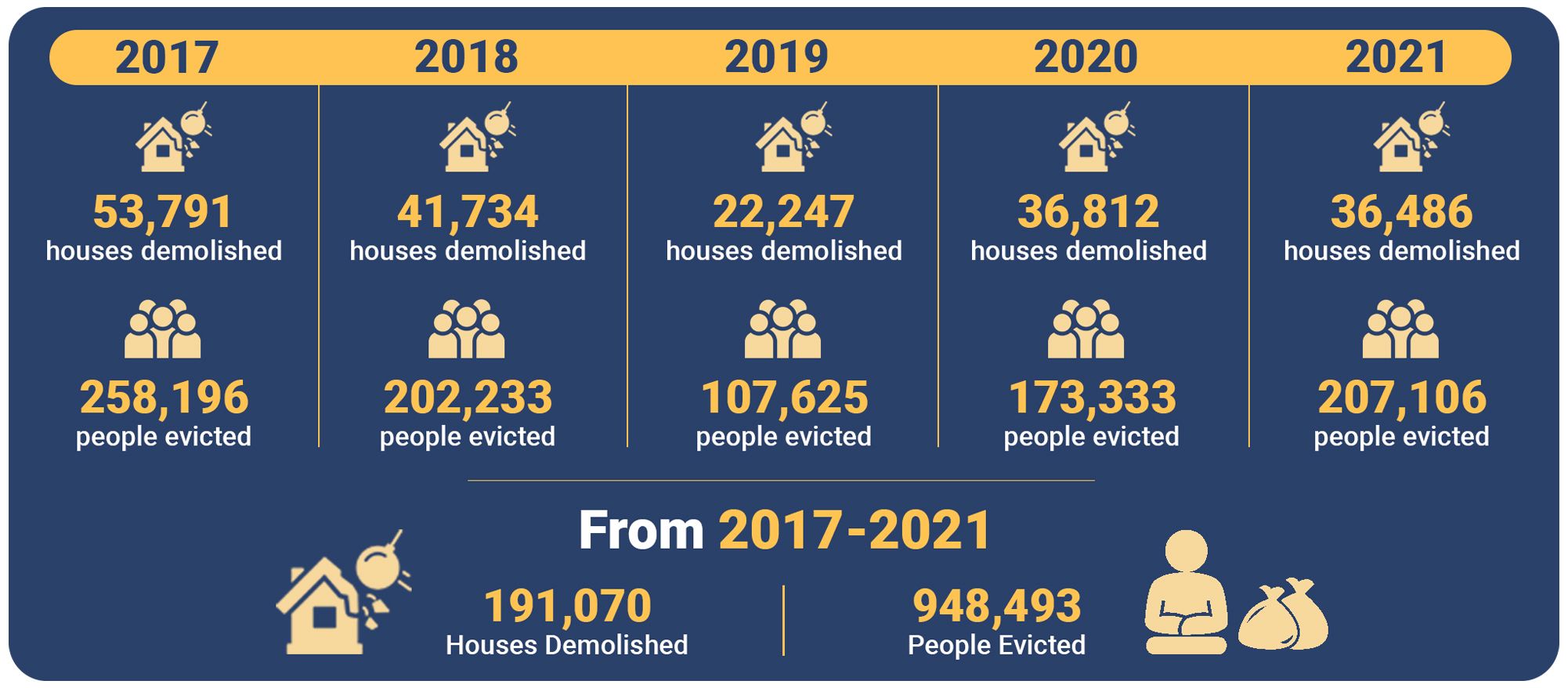 2017

53,791
houses demolished

258,196
people evicted

2018

41,734
houses demolished

202,233
people evicted

2019

22,247
houses demolished

107,625
people evicted

2020

36,812
houses demolished

173,333
people evicted

2021

36,486
houses demolished

207,106
people evicted

From 2017-2021

191,070
Houses Demolished

948,493
People Evicted