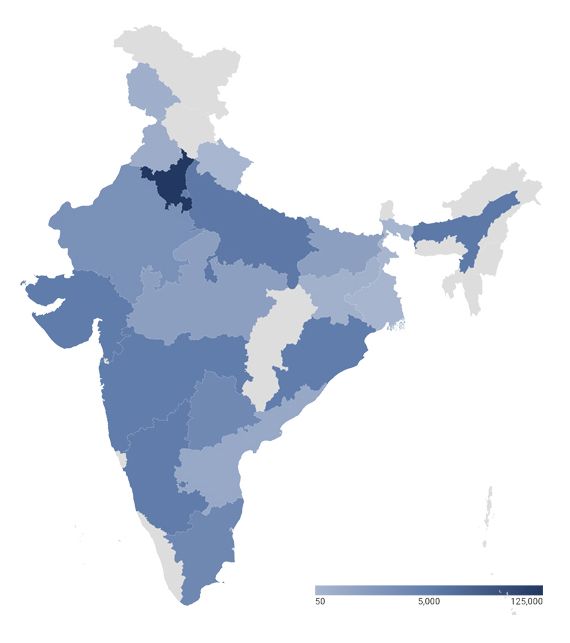 50
5,000
125,000